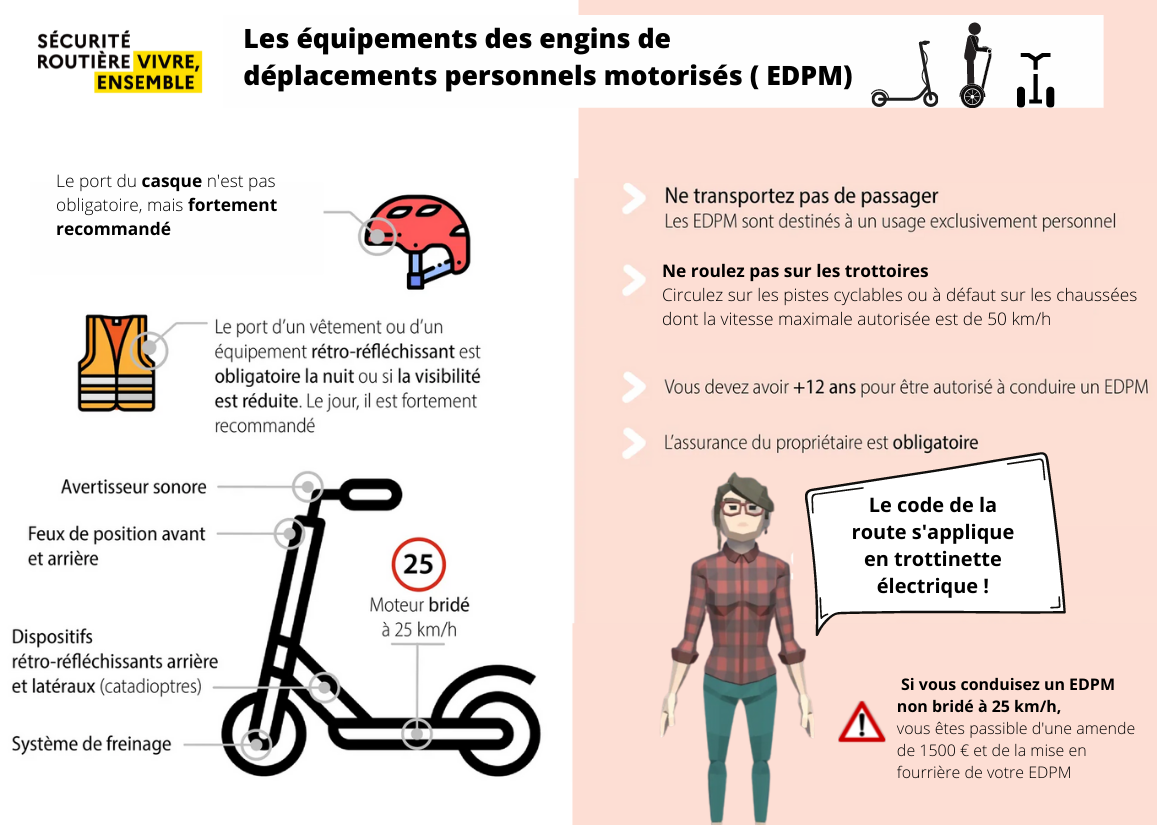 SÉCURITÉ ROUTIÈRE VIVRE, ENSEMBLE

Les équipements des engins de déplacements personnels motorisés ( EDPM)

Le port du casque n'est pas obligatoire, mais fortement recommandé

Le port d'un vêtement ou d'un équipement rétro-réfléchissant est obligatoire la nuit ou si la visibilité est réduite. Le jour, il est fortement recommandé

Avertisseur sonore

Feux de position avant et arrière

25

Moteur bridé à 25 km/h

Dispositifs rétro-réfléchissants arrière et latéraux (catadioptres)

Système de freinage

Ne transportez pas de passager
Les EDPM sont destinés à un usage exclusivement personnel

Ne roulez pas sur les trottoires
Circulez sur les pistes cyclables ou à défaut sur les chaussées dont la vitesse maximale autorisée est de 50 km/h

Vous devez avoir +12 ans pour être autorisé à conduire un EDPM

L'assurance du propriétaire est obligatoire

Le code de la route s'applique en trottinette électrique !

Si vous conduisez un EDPM non bridé à 25 km/h,
vous êtes passible d'une amende de 1500 € et de la mise en fourrière de votre EDPM